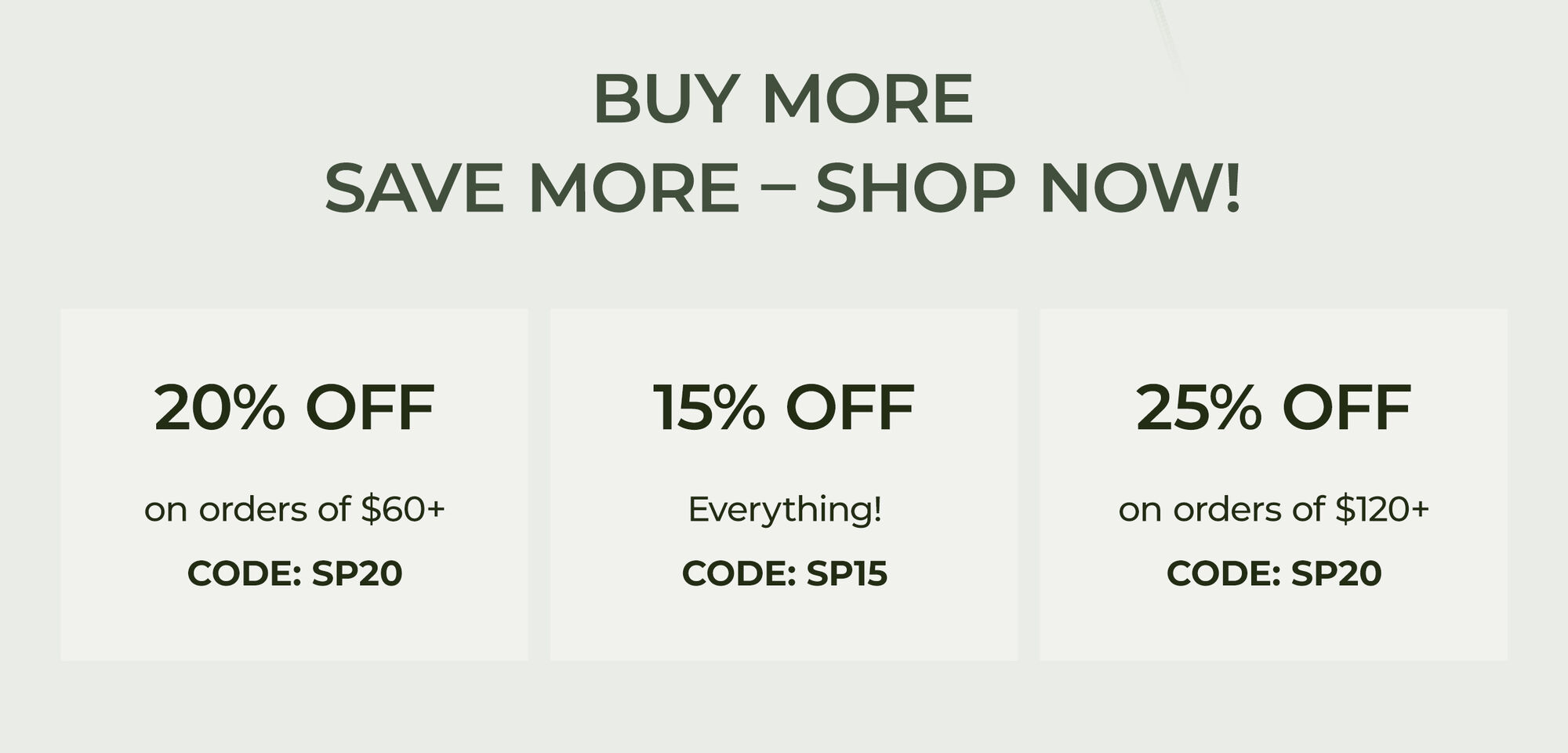 BUY MORE
SAVE MORE – SHOP NOW!

20% OFF

on orders of $60+

CODE: SP20

15% OFF

Everything!

CODE: SP15

25% OFF

on orders of $120+

CODE: SP20